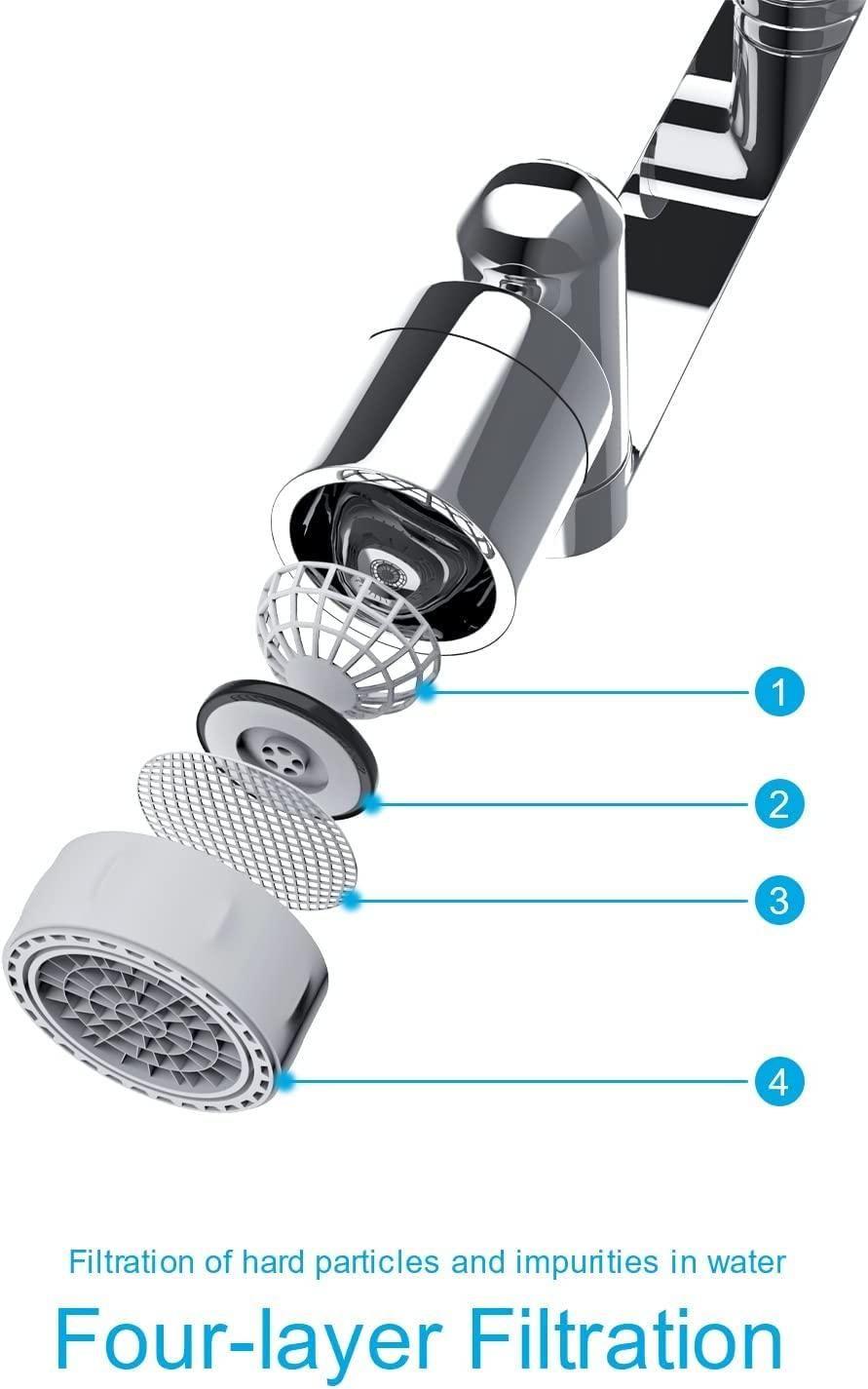 1
2
3
4

Filtration of hard particles and impurities in water

Four-layer Filtration